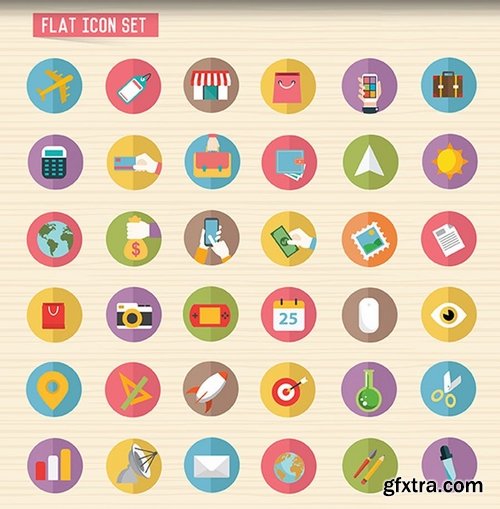 FLAT ICON SET

$

25

gfxtra.com