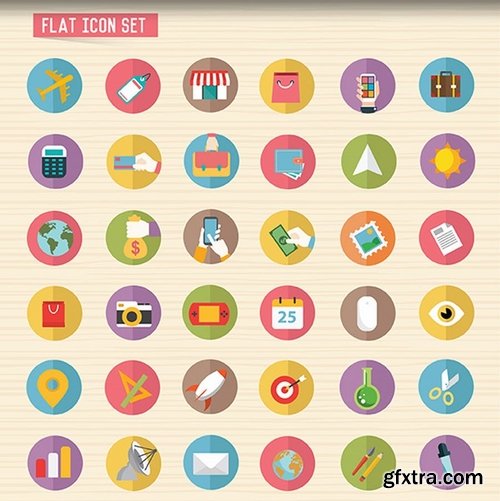 FLAT ICON SET

$

25

gfxtra.com