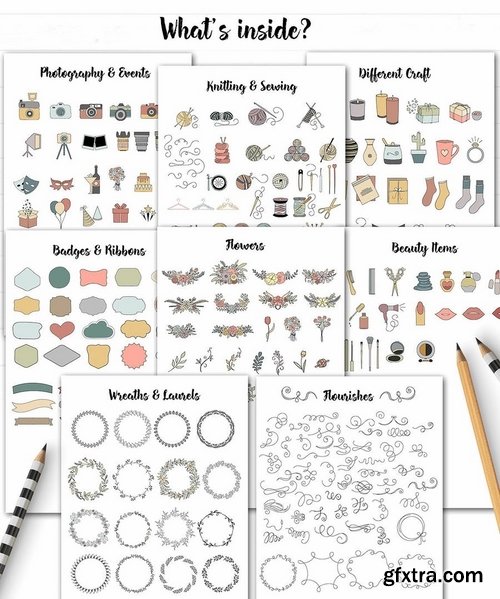 What's inside?

Photography & Events

Knitting & Sewing

Different Craft

Badges & Ribbons

Flowers

Beauty Items

Wreaths & Laurels

Flourishes

gfxtra.com