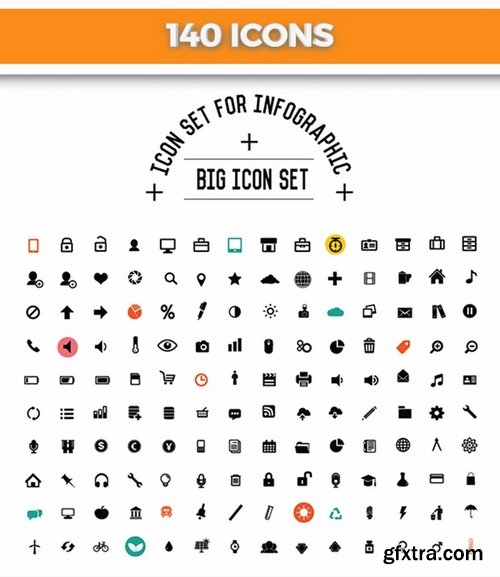 140 ICONS

ICON SET FOR INFOGRAPHIC

+

BIG ICON SET

+ +

gfxtra.com