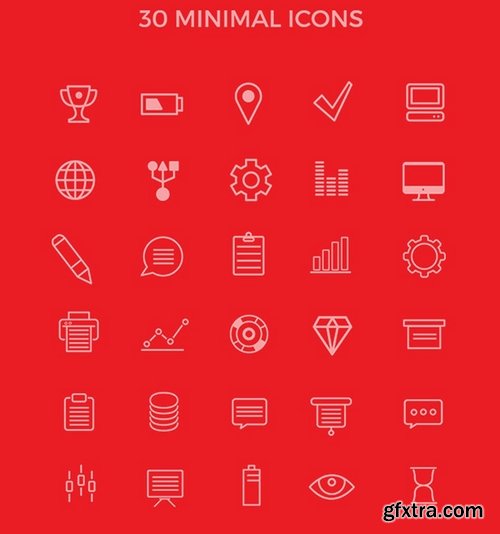 30 MINIMAL ICONS

gfxtra.com