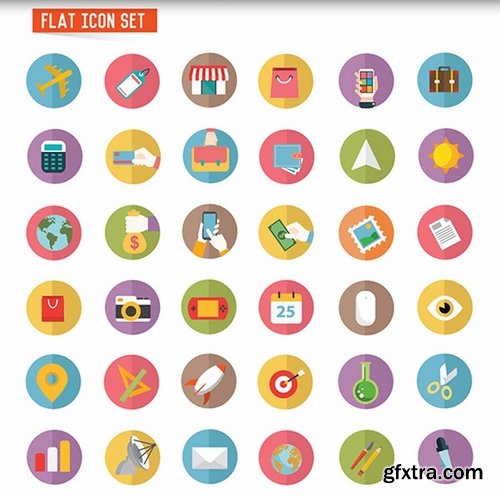 FLAT ICON SET

$

25

gfxtra.com