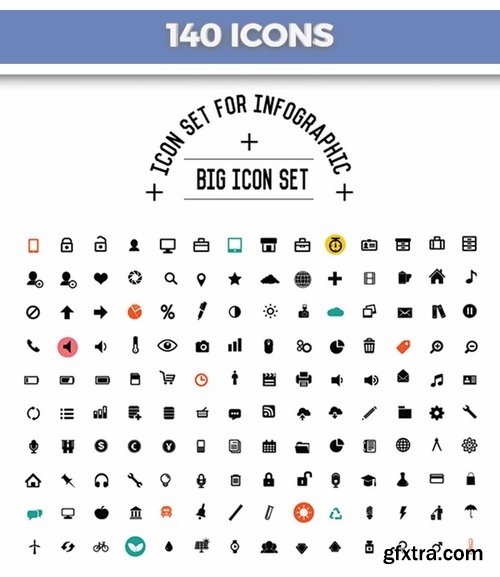 140 ICONS

ICON SET FOR INFOGRAPHIC

+

BIG ICON SET

+ +

%

gfxtra.com