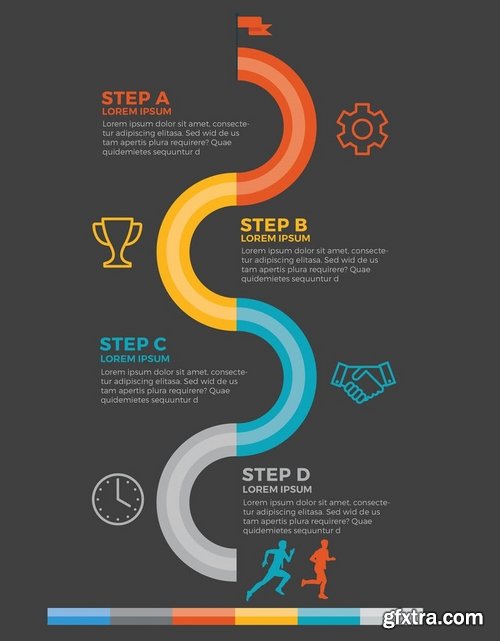 STEP A
LOREM IPSUM
Lorem ipsum dolor sit amet, consectetur adipiscing elitasa. Sed wid de us tam apertis plura requirere? Quae quidemietes sequuntur d

STEP B
LOREM IPSUM
Lorem ipsum dolor sit amet, consectetur adipiscing elitasa. Sed wid de us tam apertis plura requirere? Quae quidemietes sequuntur d

STEP C
LOREM IPSUM
Lorem ipsum dolor sit amet, consectetur adipiscing elitasa. Sed wid de us tam apertis plura requirere? Quae quidemietes sequuntur d

STEP D
LOREM IPSUM
Lorem ipsum dolor sit amet, consectetur adipiscing elitasa. Sed wid de us tam apertis plura requirere? Quae quidemietes sequuntur d

gfxtra.com