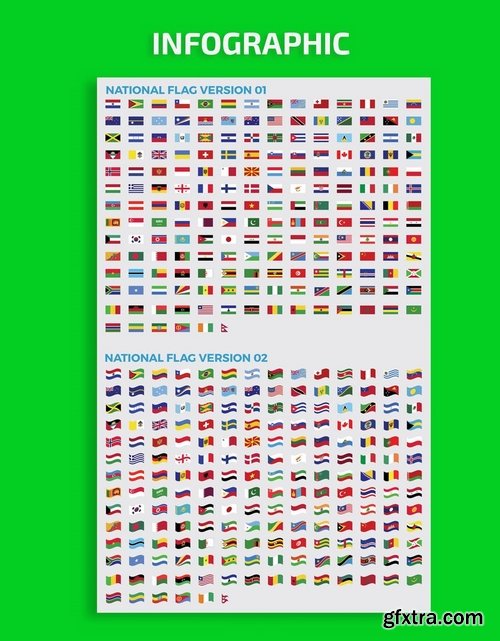 INFOGRAPHIC

NATIONAL FLAG VERSION 01

NATIONAL FLAG VERSION 02

gfxtra.com