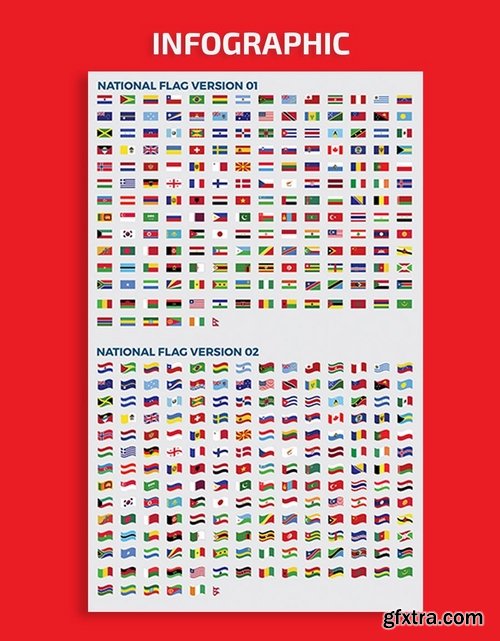 INFOGRAPHIC

NATIONAL FLAG VERSION 01

NATIONAL FLAG VERSION 02

gfxtra.com