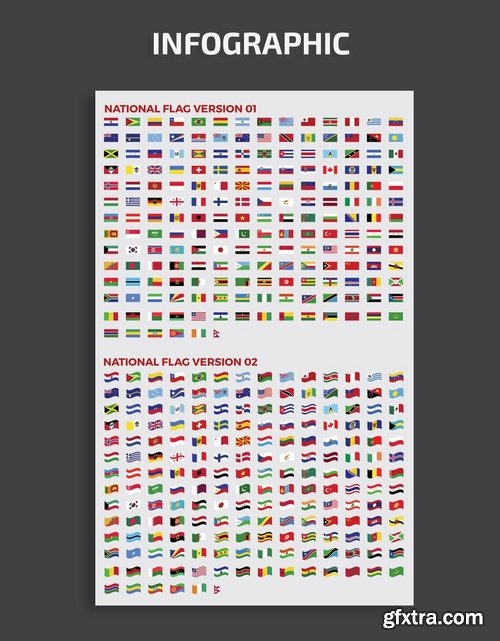 INFOGRAPHIC

NATIONAL FLAG VERSION 01

NATIONAL FLAG VERSION 02

gfxtra.com