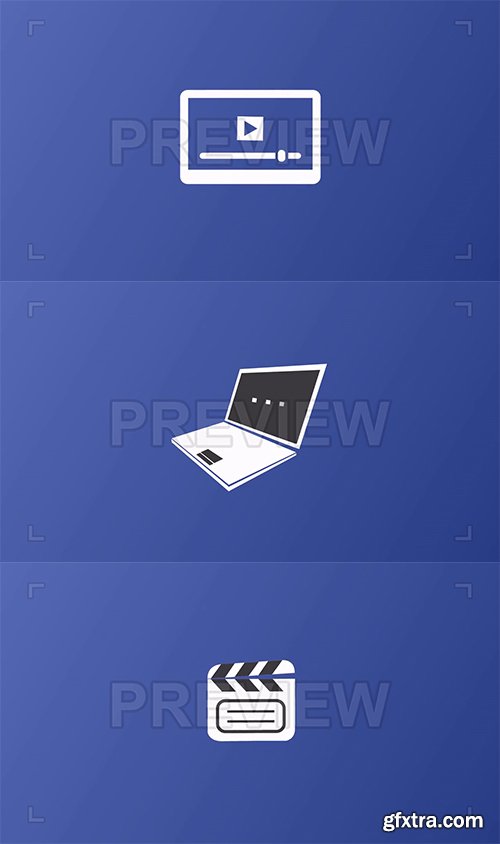 PREVIEW

PREVIEW

PREVIEW

gfxtra.com