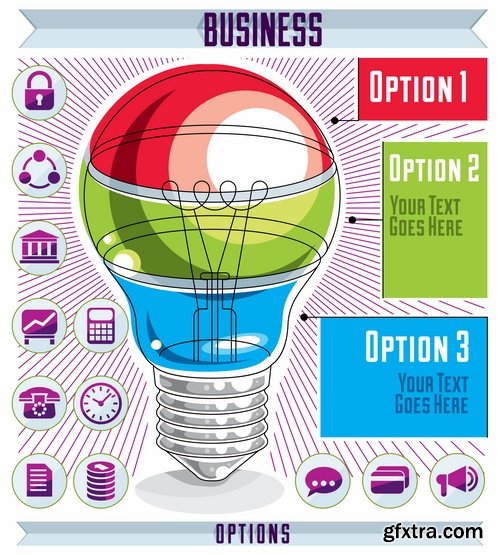 BUSINESS

OPTION 1

OPTION 2
YOUR TEXT GOES HERE

OPTION 3
YOUR TEXT GOES HERE

OPTIONS

gfxtra.com