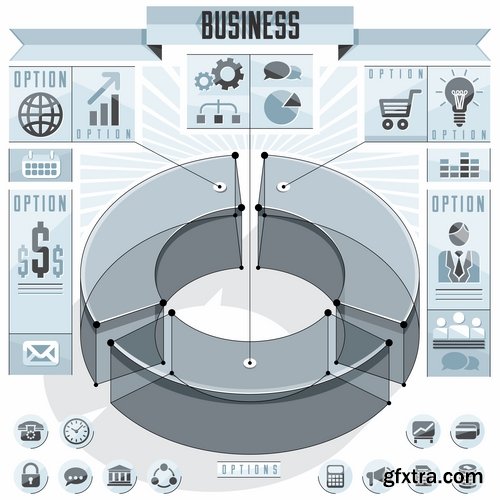 BUSINESS

OPTION

OPTION

OPTION

OPTION

OPTION

$$$

OPTION

OPTIONS

gfxtra.com