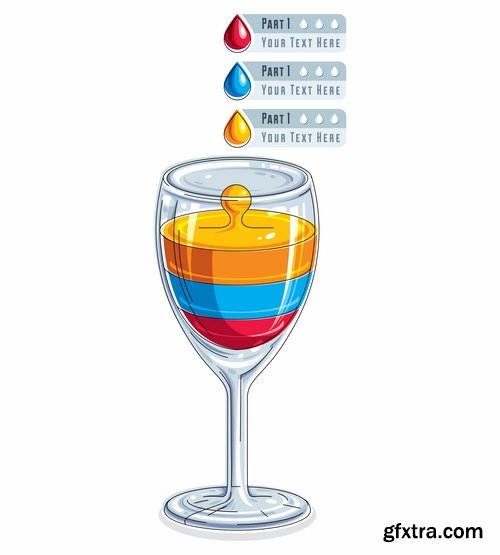 PART 1
YOUR TEXT HERE

PART 1
YOUR TEXT HERE

PART 1
YOUR TEXT HERE

gfxtra.com