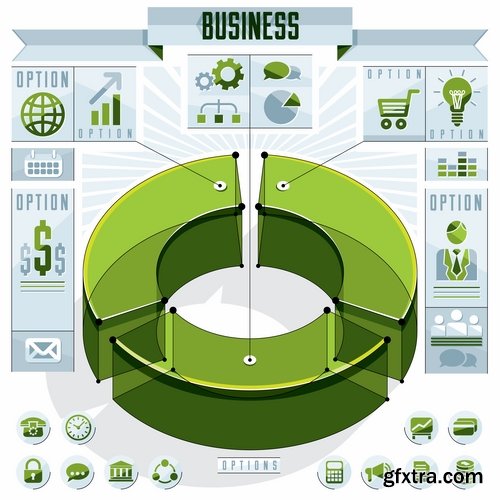 BUSINESS

OPTION

OPTION

OPTION

OPTION

OPTION

$$$

OPTION

OPTIONS

gfxtra.com