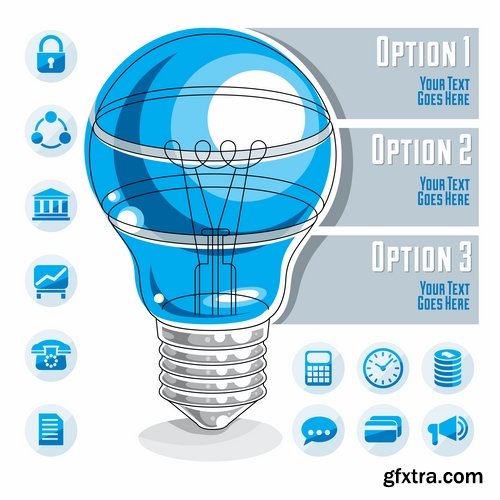 OPTION 1
YOUR TEXT GOES HERE

OPTION 2
YOUR TEXT GOES HERE

OPTION 3
YOUR TEXT GOES HERE

gfxtra.com