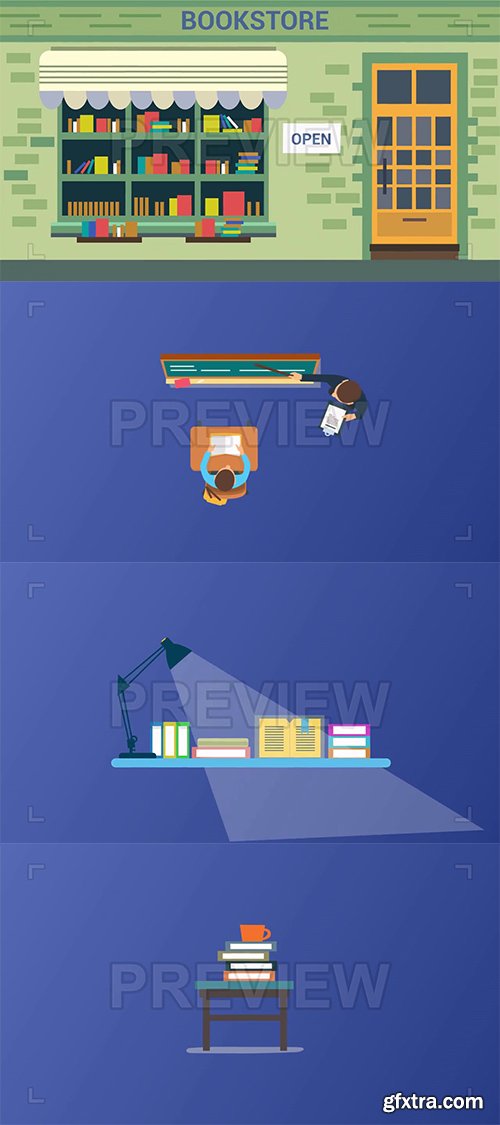 BOOKSTORE

OPEN

PREVIEW

PREVIEW

PREVIEW

PREVIEW

gfxtra.com