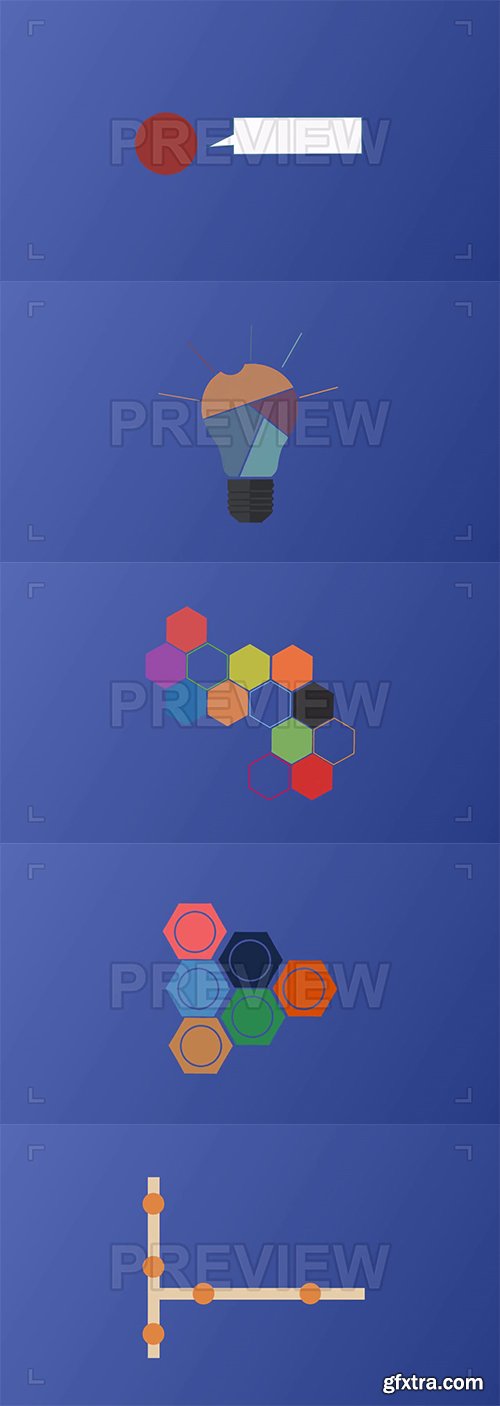 PREVIEW

PREVIEW

PREVIEW

PREVIEW

PREVIEW

gfxtra.com