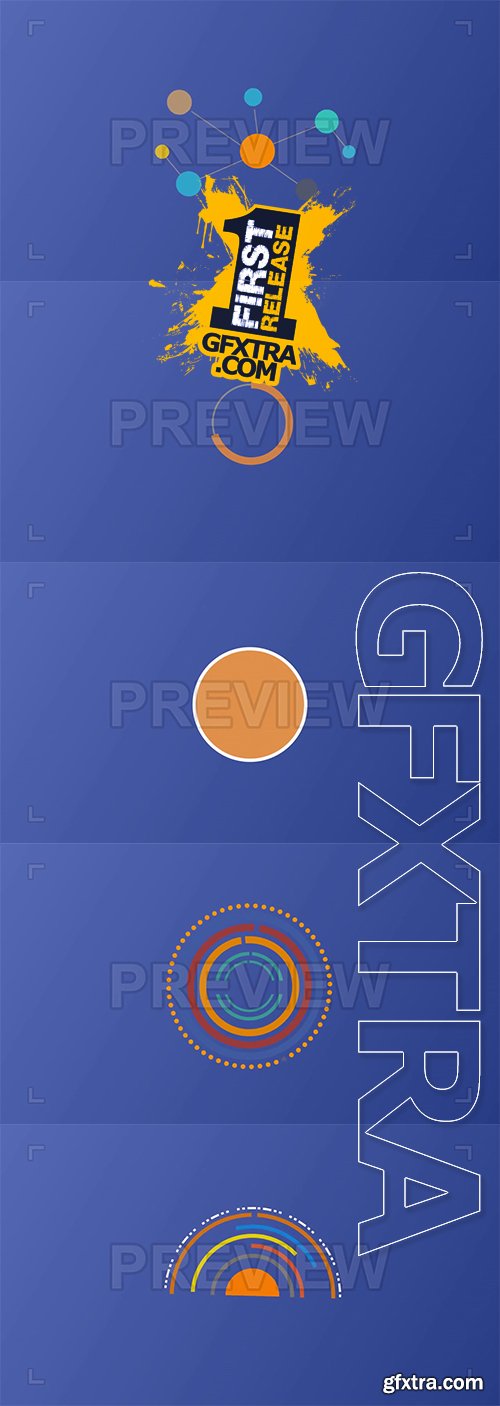 PREVIEW

1 FIRST RELEASE
GFXTRA .COM

PREVIEW

PREVIEW

PREVIEW

PREVIEW

GFXTRA

gfxtra.com