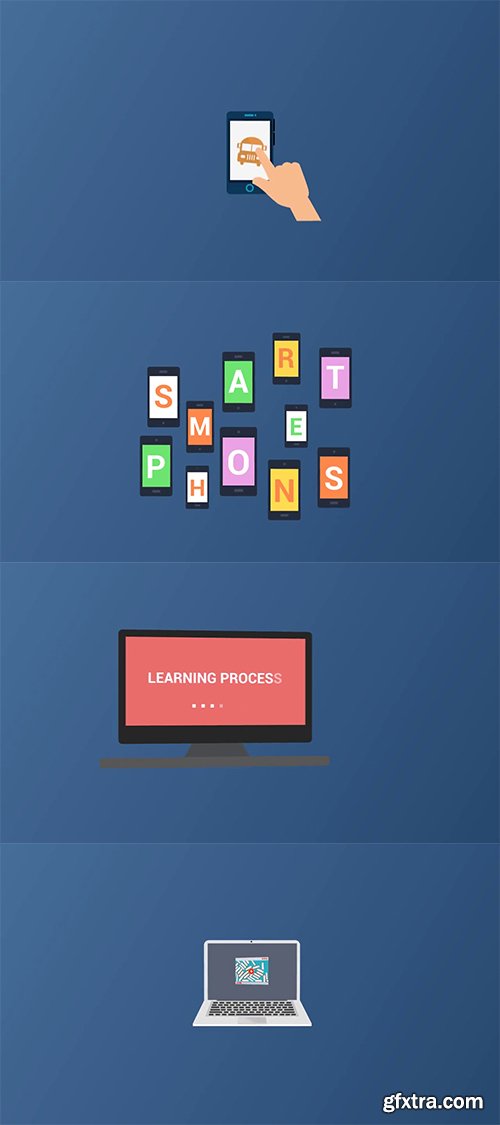 S M A R T
P H O N E S

LEARNING PROCESS

gfxtra.com