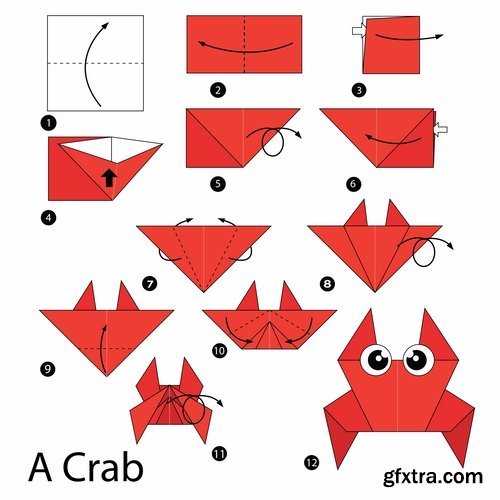 1
2
3
4
5
6
7
8
9
10
11
12
A Crab
gfxtra.com