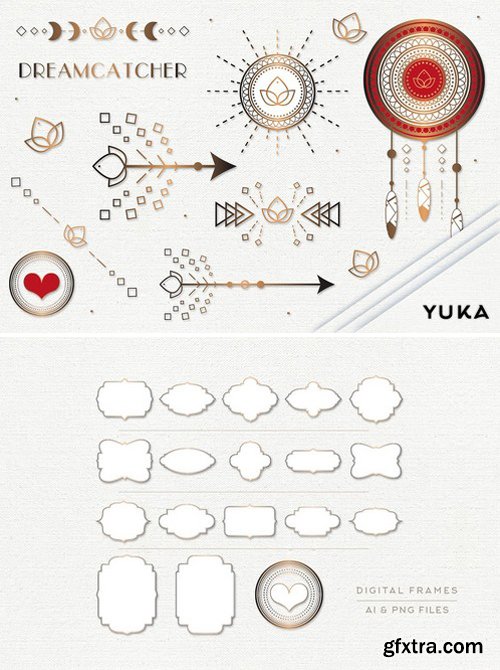 DREAMCATCHER

YUKA

DIGITAL FRAMES
AI & PNG FILES

gfxtra.com