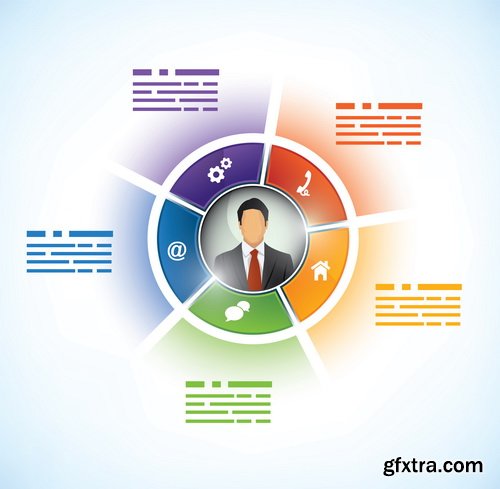 @

gfxtra.com