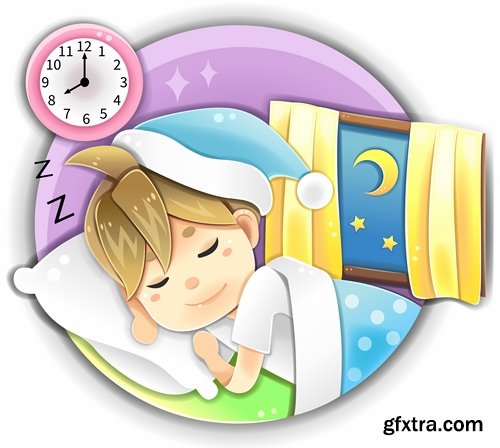 11 12 1
10 2
9 3
8 4
7 6 5

Z
Z

gfxtra.com