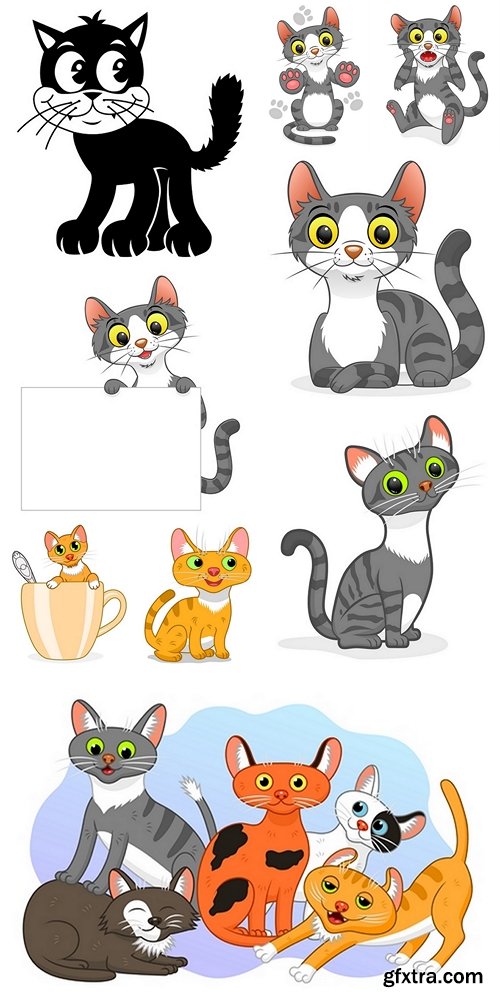 gfxtra.com