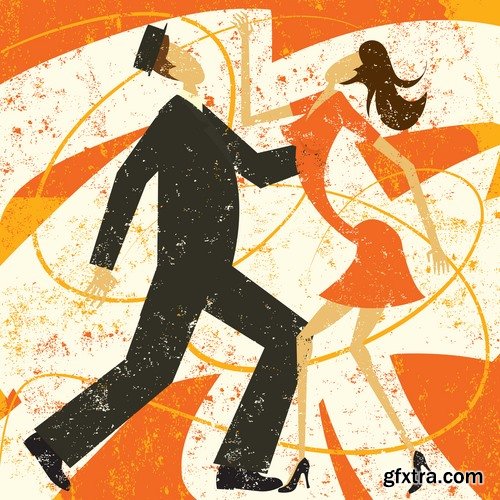 gfxtra.com