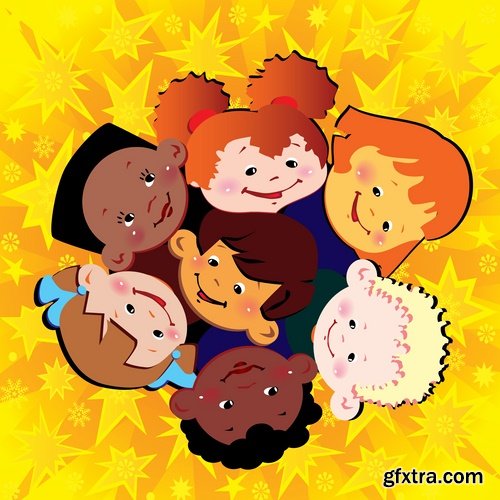 gfxtra.com