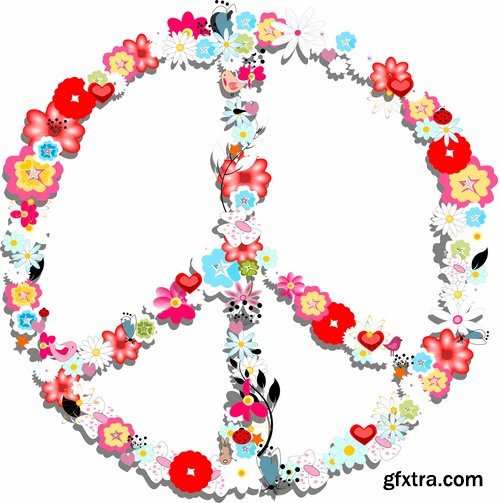 gfxtra.com