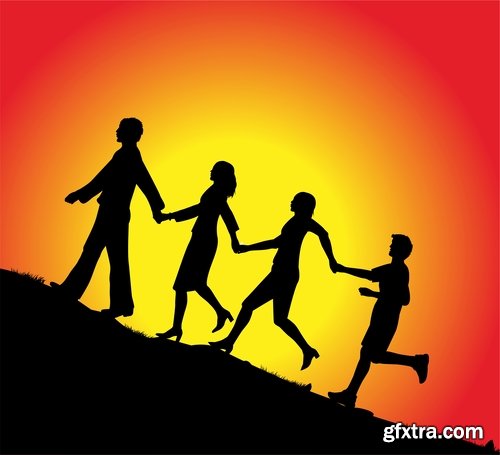 gfxtra.com