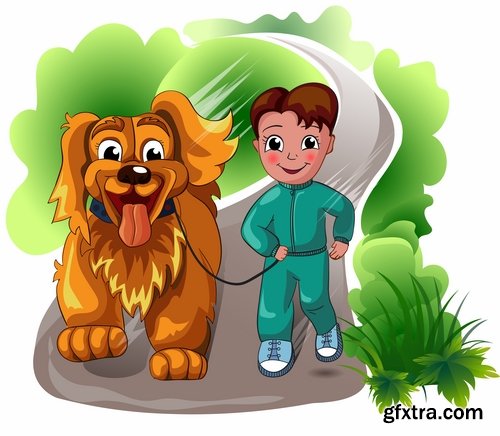 gfxtra.com