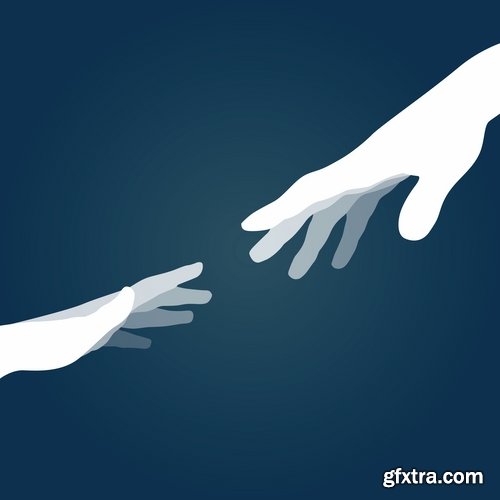 gfxtra.com