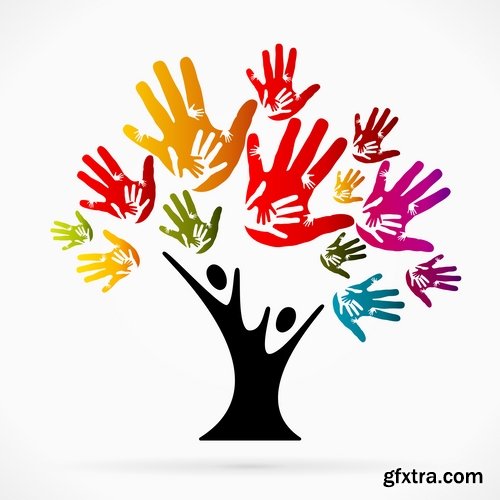 gfxtra.com