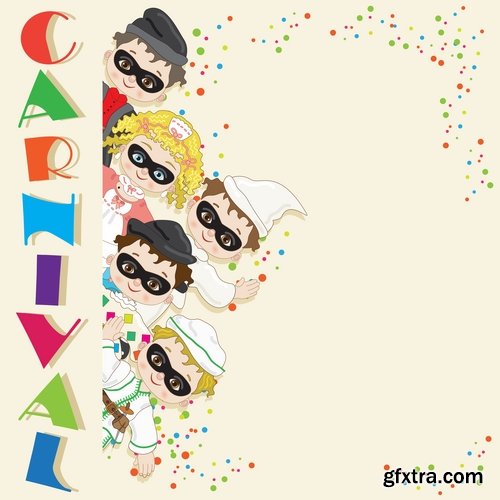 CARNIVAL

gfxtra.com