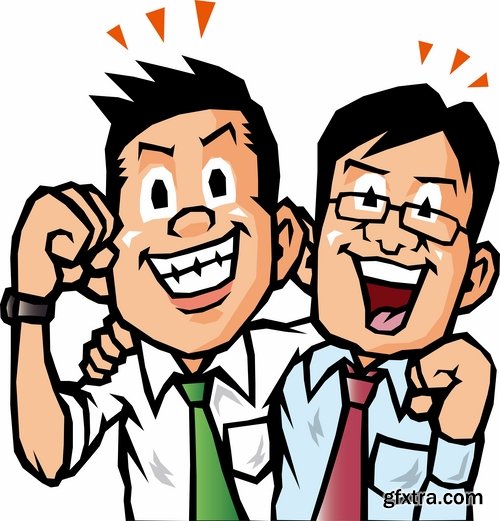 gfxtra.com