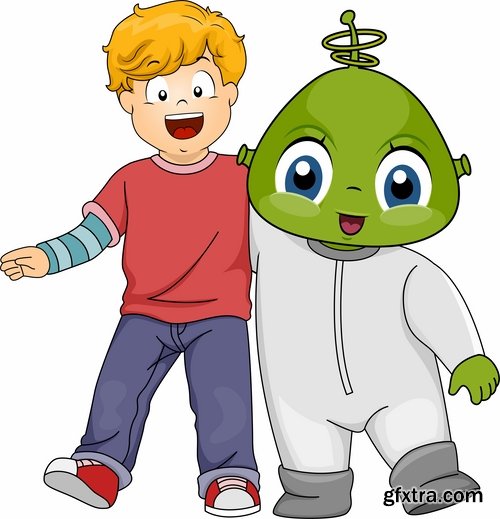 gfxtra.com