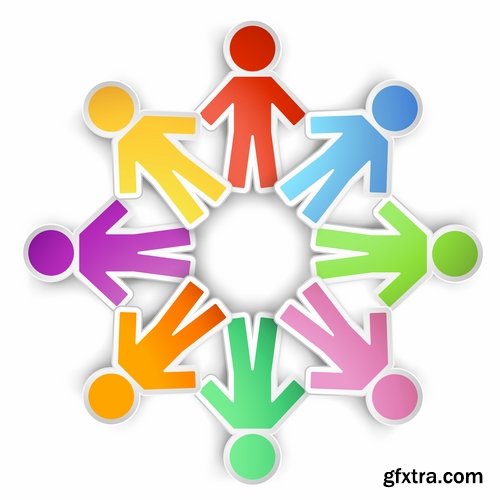 gfxtra.com