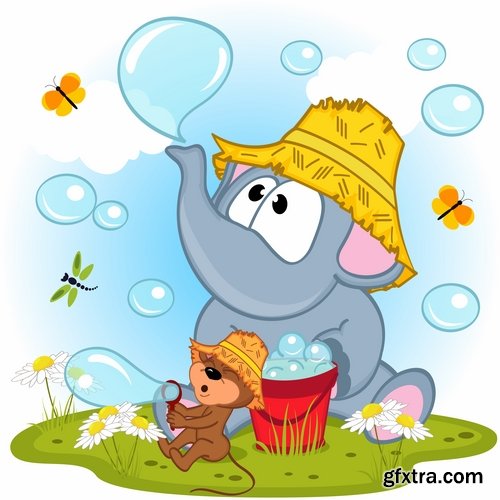 gfxtra.com