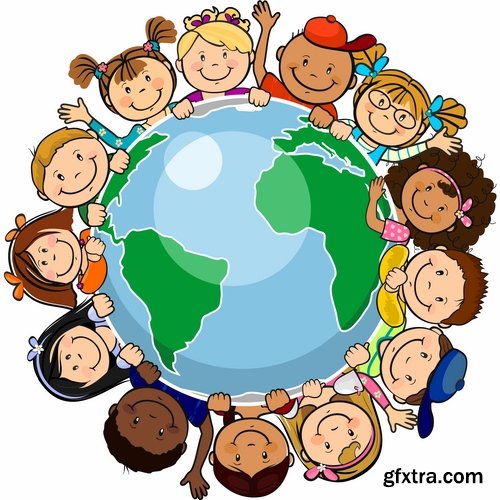 gfxtra.com