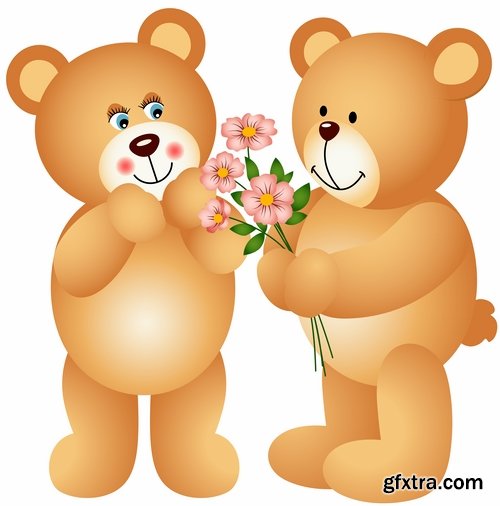 gfxtra.com