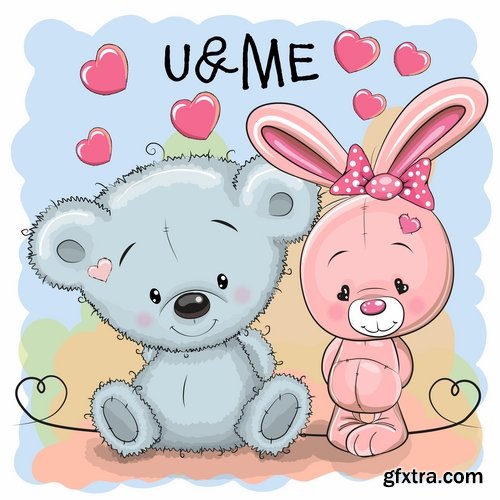 U&ME

gfxtra.com