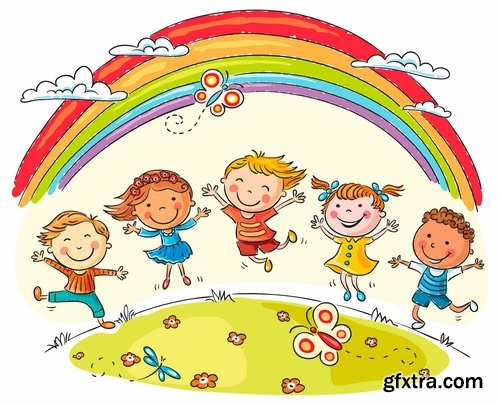 gfxtra.com