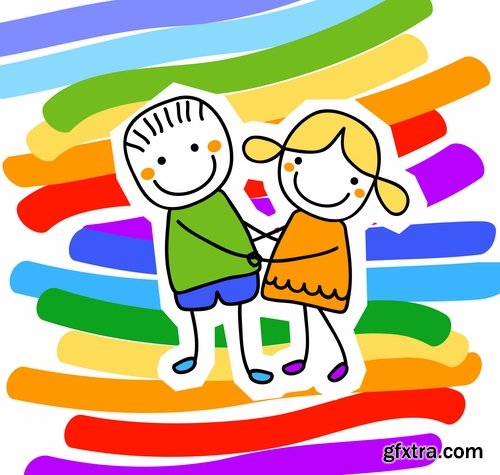 gfxtra.com