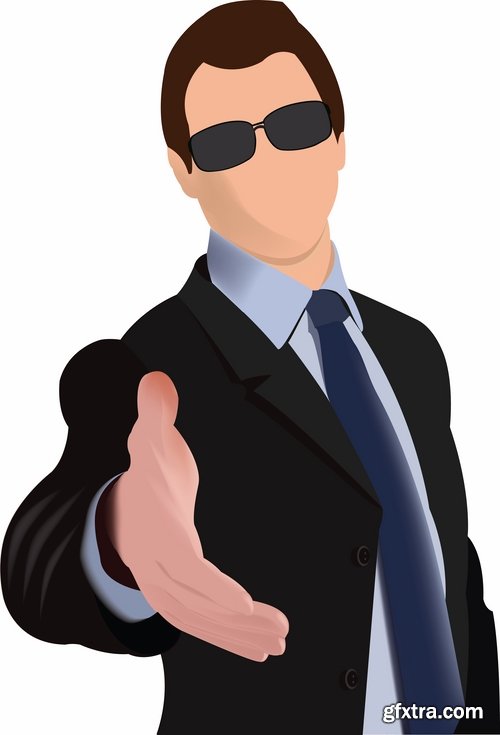 gfxtra.com