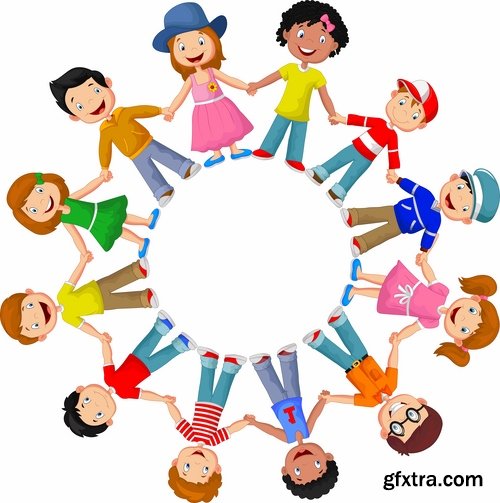 T

gfxtra.com