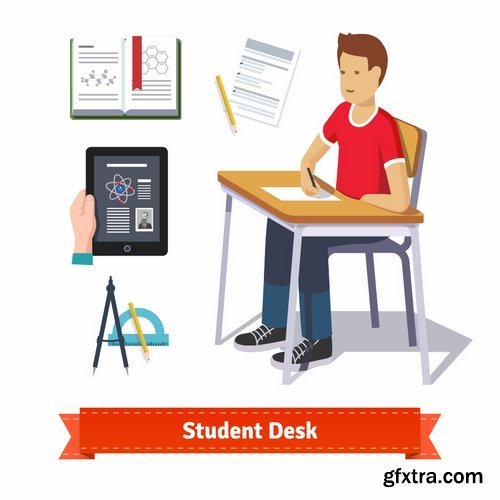 Student Desk

gfxtra.com