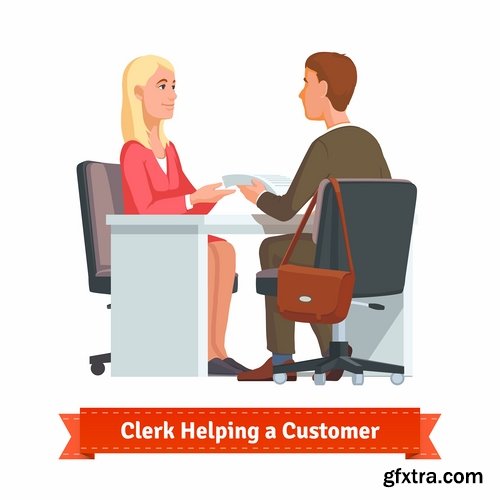 Clerk Helping a Customer

gfxtra.com