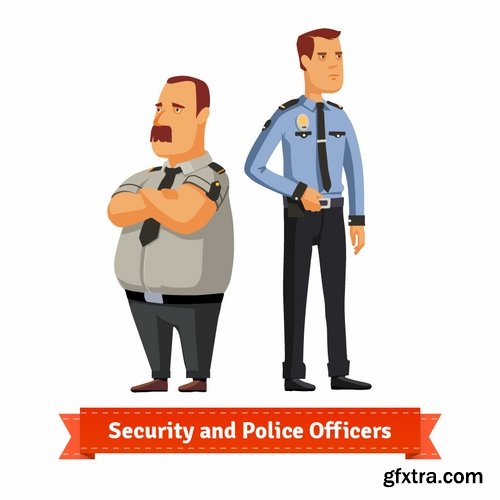 Security and Police Officers

gfxtra.com