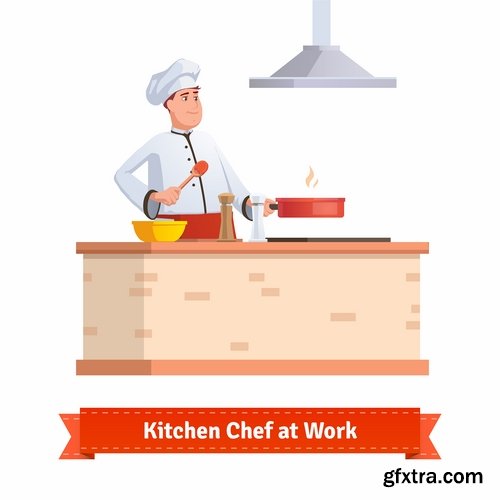 Kitchen Chef at Work

gfxtra.com