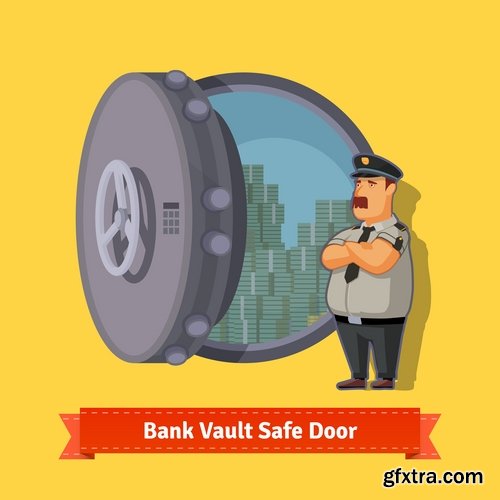 Bank Vault Safe Door

gfxtra.com